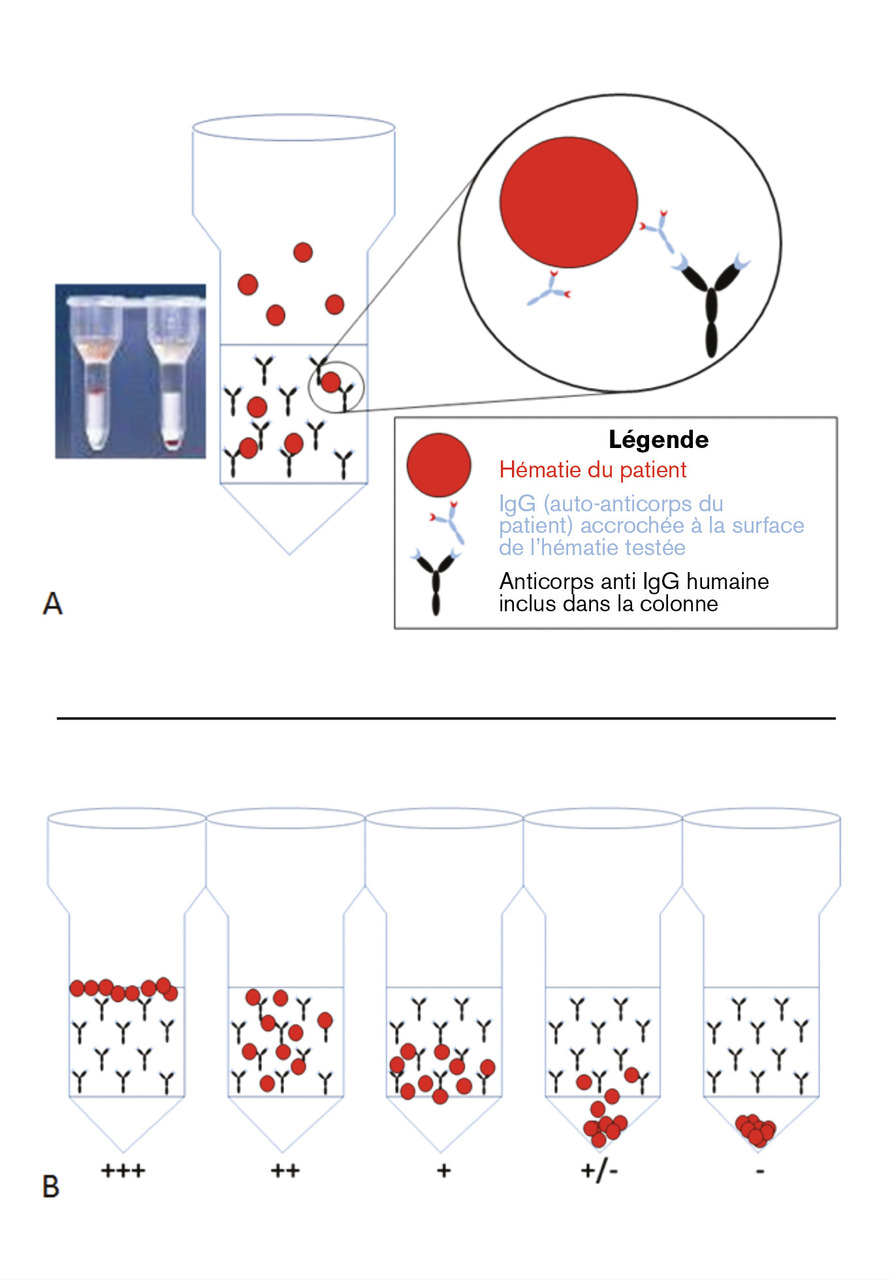 Légende

Hématie du patient

IgG (auto-anticorps du patient) accrochée à la surface de l'hématie testée

Anticorps anti IgG humaine inclus dans la colonne

A

+++

++

+

+/-

-

B