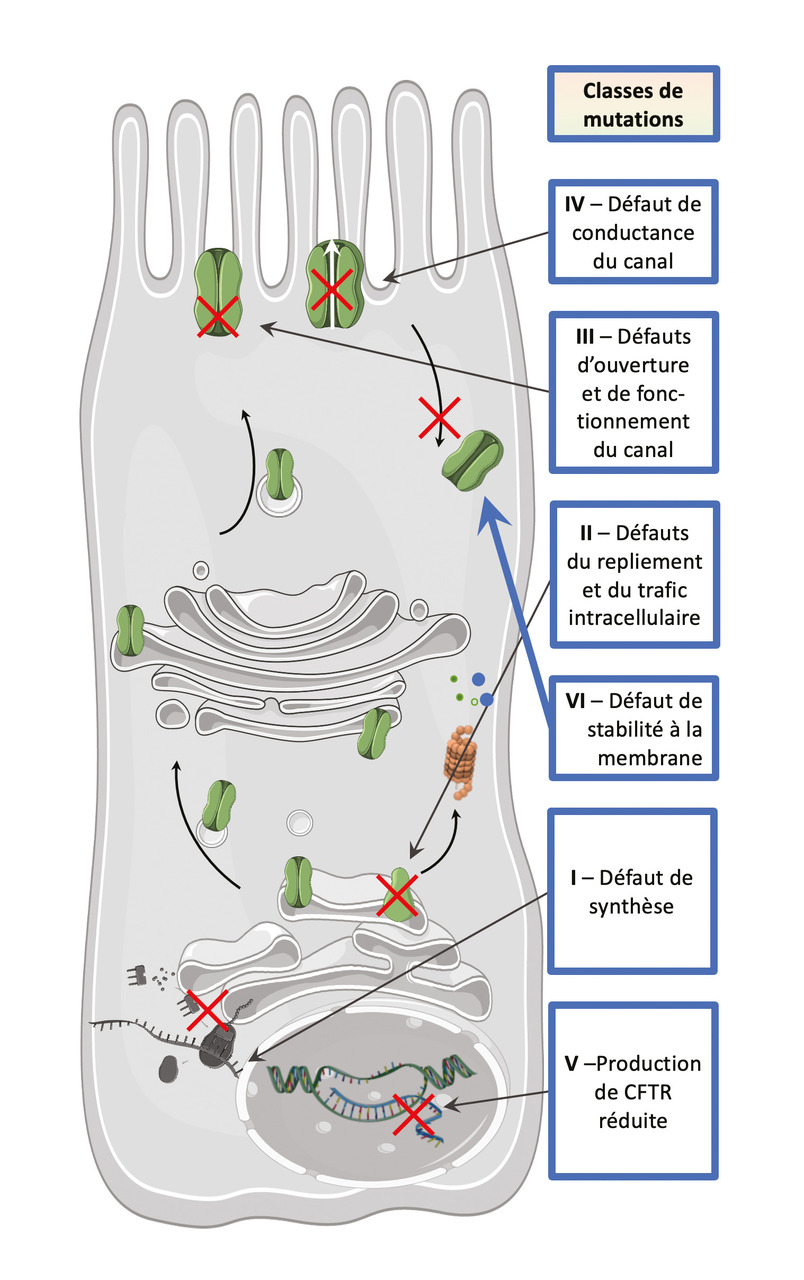 Classes de mutations

IV – Défaut de conductance du canal

III – Défauts d'ouverture et de fonctionnement du canal

II – Défauts du repliement et du trafic intracellulaire

VI – Défaut de stabilité à la membrane

I – Défaut de synthèse

V –Production de CFTR réduite