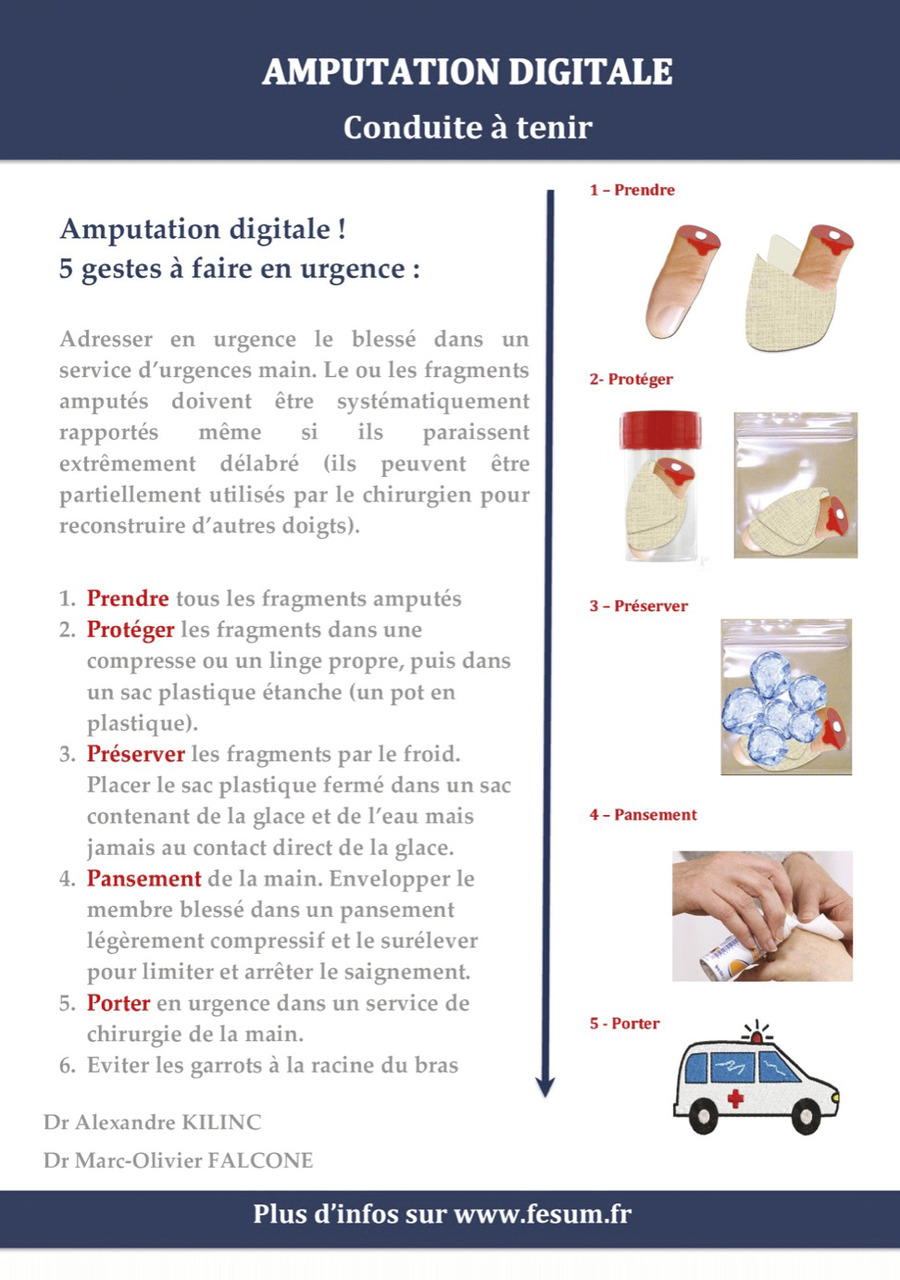 AMPUTATION DIGITALE
Conduite à tenir

Amputation digitale !
5 gestes à faire en urgence :

Adresser en urgence le blessé dans un service d'urgences main. Le ou les fragments amputés doivent être systématiquement rapportés même si ils paraissent extrêmement délabré (ils peuvent être partiellement utilisés par le chirurgien pour reconstruire d'autres doigts).

1. Prendre tous les fragments amputés
2. Protéger les fragments dans une compresse ou un linge propre, puis dans un sac plastique étanche (un pot en plastique).
3. Préserver les fragments par le froid. Placer le sac plastique fermé dans un sac contenant de la glace et de l'eau mais jamais au contact direct de la glace.
4. Pansement de la main. Envelopper le membre blessé dans un pansement légèrement compressif et le surélever pour limiter et arrêter le saignement.
5. Porter en urgence dans un service de chirurgie de la main.
6. Eviter les garrots à la racine du bras

Dr Alexandre KILINC
Dr Marc-Olivier FALCONE

1 – Prendre
2- Protéger
3 – Préserver
4 – Pansement
5 - Porter

Plus d'infos sur www.fesum.fr